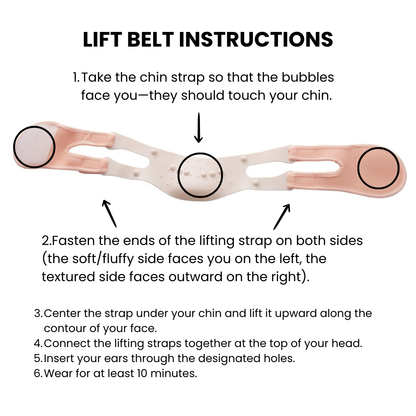 LIFT BELT INSTRUCTIONS

1.Take the chin strap so that the bubbles face you—they should touch your chin.

2.Fasten the ends of the lifting strap on both sides (the soft/fluffy side faces you on the left, the textured side faces outward on the right).

3.Center the strap under your chin and lift it upward along the contour of your face.
4.Connect the lifting straps together at the top of your head.
5.Insert your ears through the designated holes.
6.Wear for at least 10 minutes.